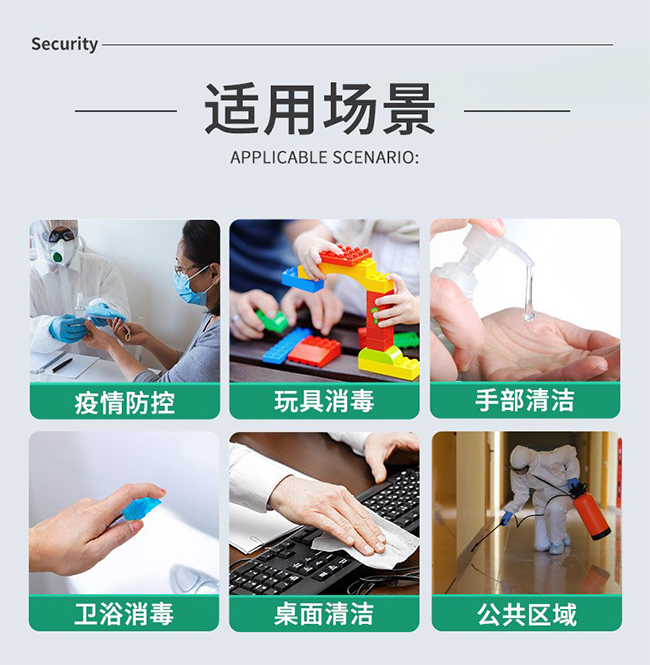 Security

适用场景

APPLICABLE SCENARIO:

疫情防控

玩具消毒

手部清洁

卫浴消毒

桌面清洁

公共区域